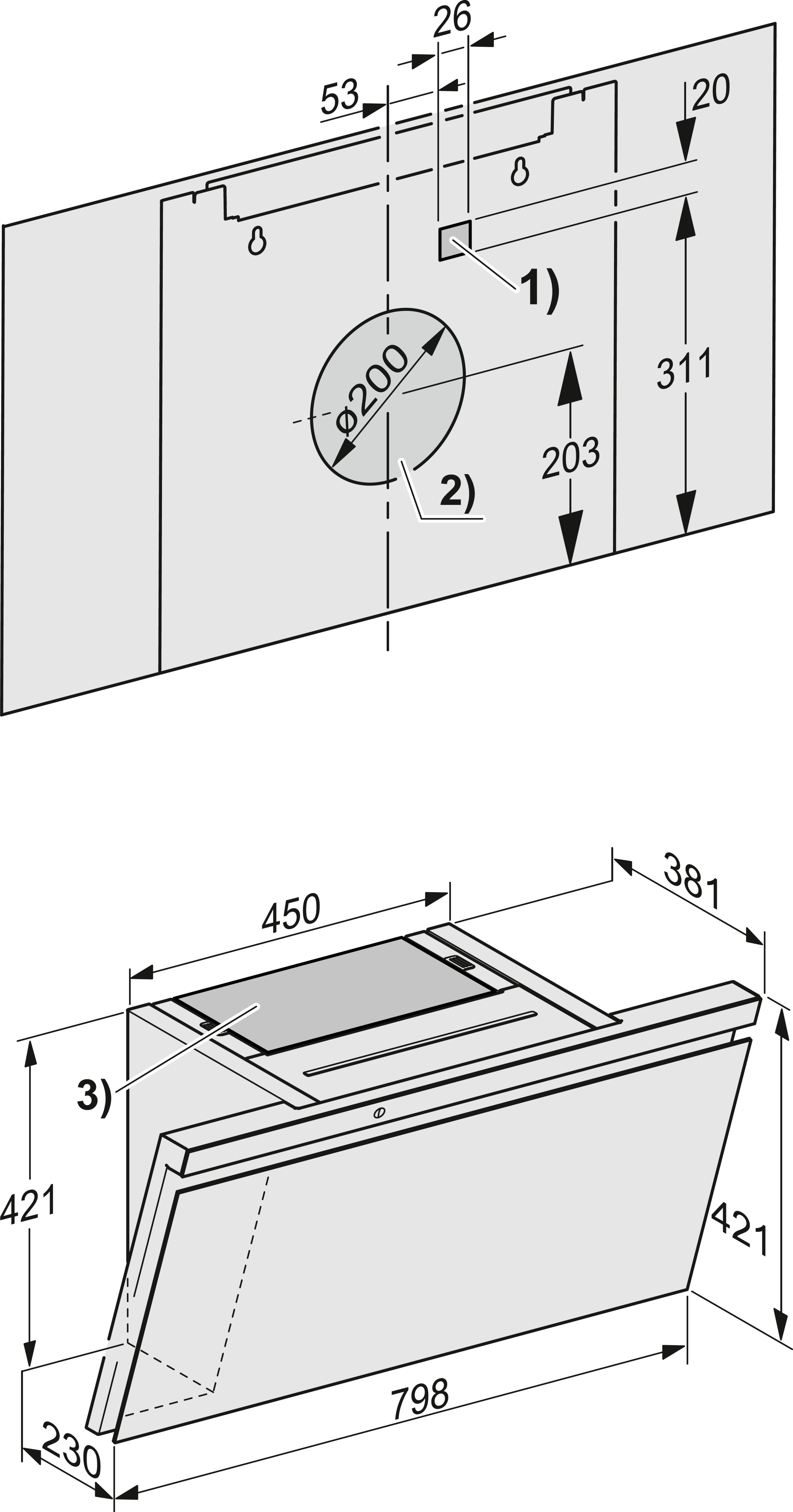 26
53
20
1)
311
ø200
203
2)

381
450
3)
421
421
798
230